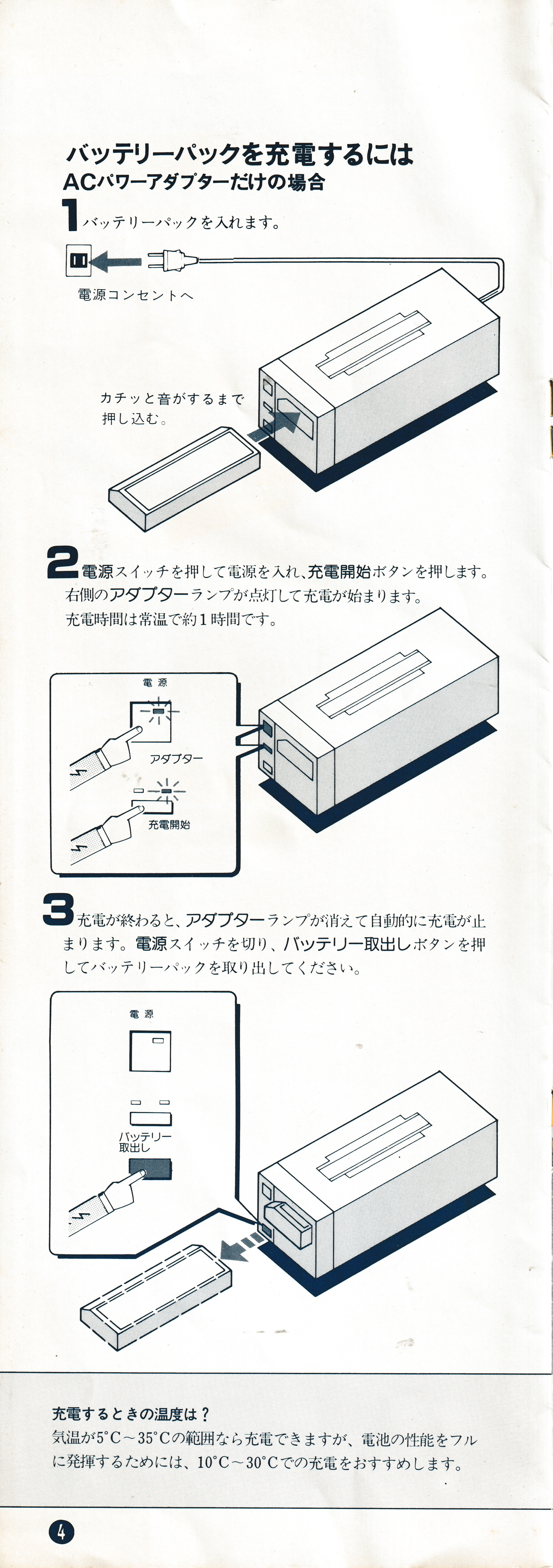 バッテリーパックを充電するには
ACパワーアダプターだけの場合

1 バッテリーパックを入れます。

電源コンセントへ

カチッと音がするまで押し込む。

2 電源スイッチを押して電源を入れ、充電開始ボタンを押します。右側のアダプターランプが点灯して充電が始まります。充電時間は常温で約1時間です。

電源

アダプター

充電開始

3 充電が終わると、アダプターランプが消えて自動的に充電が止まります。電源スイッチを切り、バッテリー取出しボタンを押してバッテリーパックを取り出してください。

電源

バッテリー取出し

充電するときの温度は？
気温が5°C～35°Cの範囲なら充電できますが、電池の性能をフルに発揮するためには、10°C～30°Cでの充電をおすすめします。

4