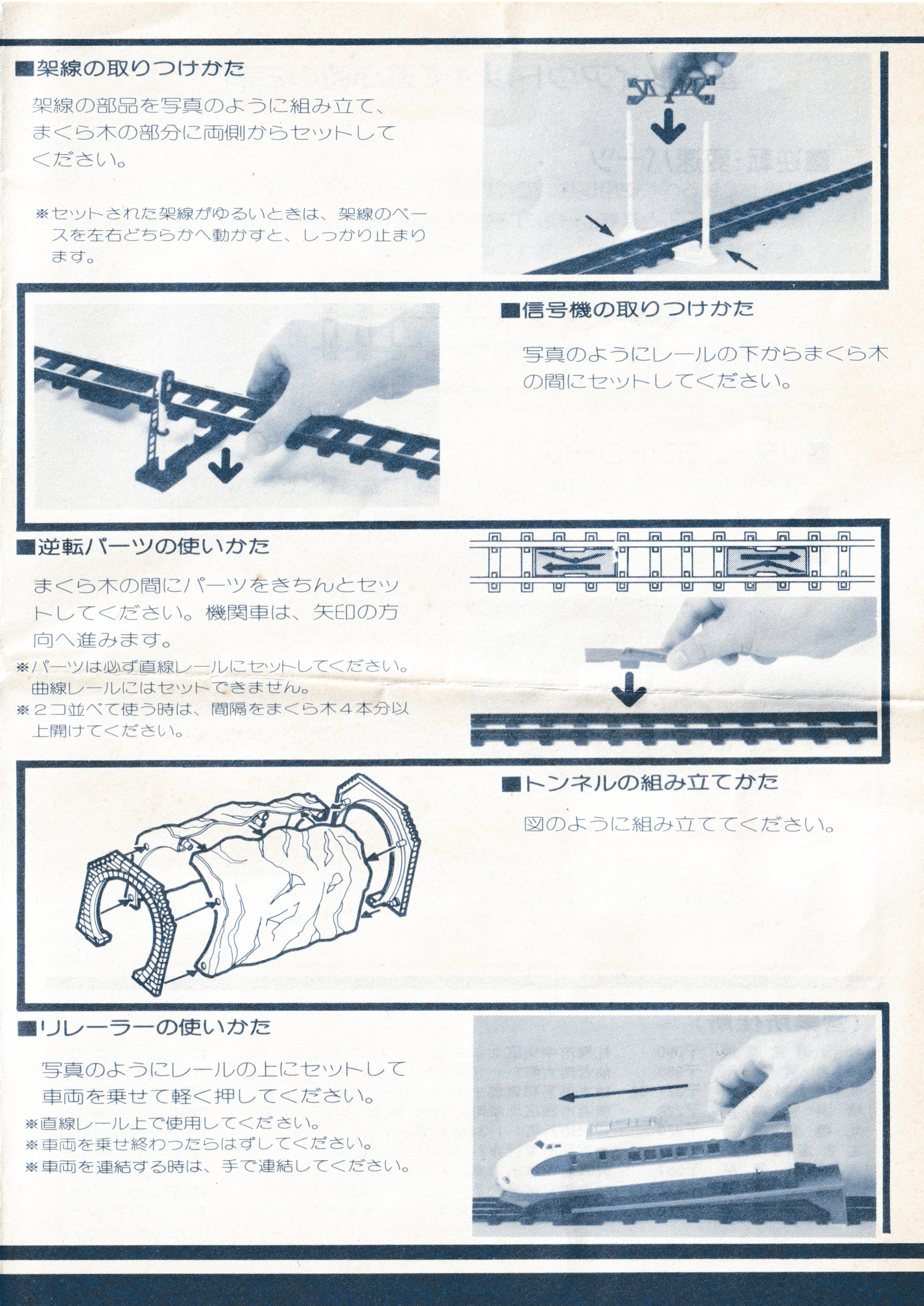 ■架線の取りつけかた

架線の部品を写真のように組み立て、まくら木の部分に両側からセットしてください。

※セットされた架線がゆるいときは、架線のベースを左右どちらかへ動かすと、しっかり止まります。

■信号機の取りつけかた

写真のようにレールの下からまくら木の間にセットしてください。

■逆転パーツの使いかた

まくら木の間にパーツをきちんとセットしてください。機関車は、矢印の方向へ進みます。

※パーツは必ず直線レールにセットしてください。曲線レールにはセットできません。
※2コ並べて使う時は、間隔をまくら木4本分以上開けてください。

■トンネルの組み立てかた

図のように組み立ててください。

■リレーラーの使いかた

写真のようにレールの上にセットして車両を乗せて軽く押してください。

※直線レール上で使用してください。
※車両を乗せ終わったらはずしてください。
※車両を連結する時は、手で連結してください。